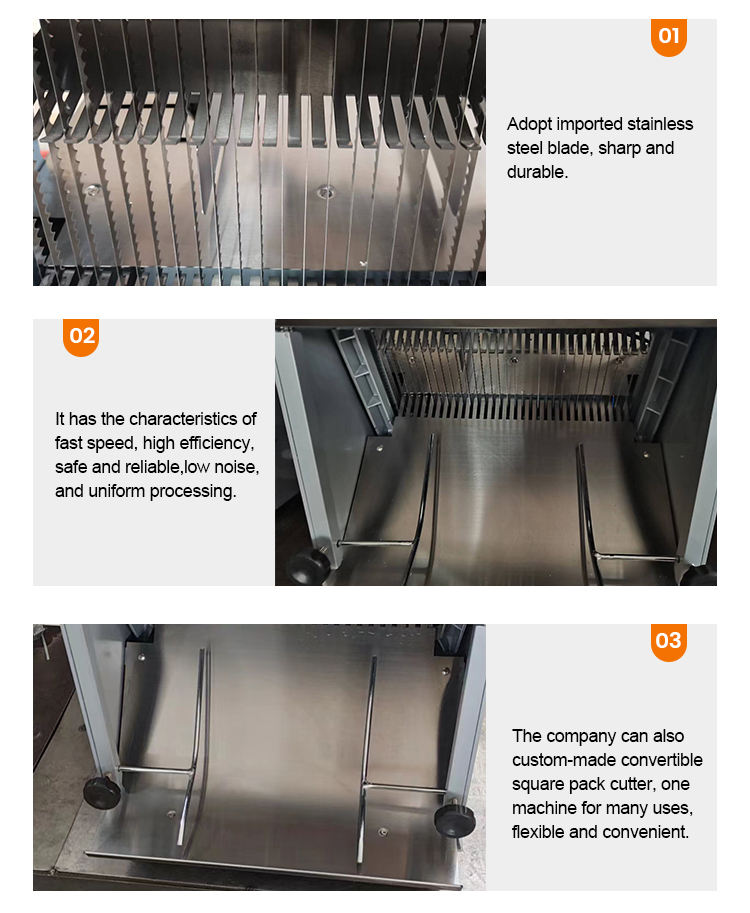 01

Adopt imported stainless steel blade, sharp and durable.

02

It has the characteristics of fast speed, high efficiency, safe and reliable,low noise, and uniform processing.

03

The company can also custom-made convertible square pack cutter, one machine for many uses, flexible and convenient.