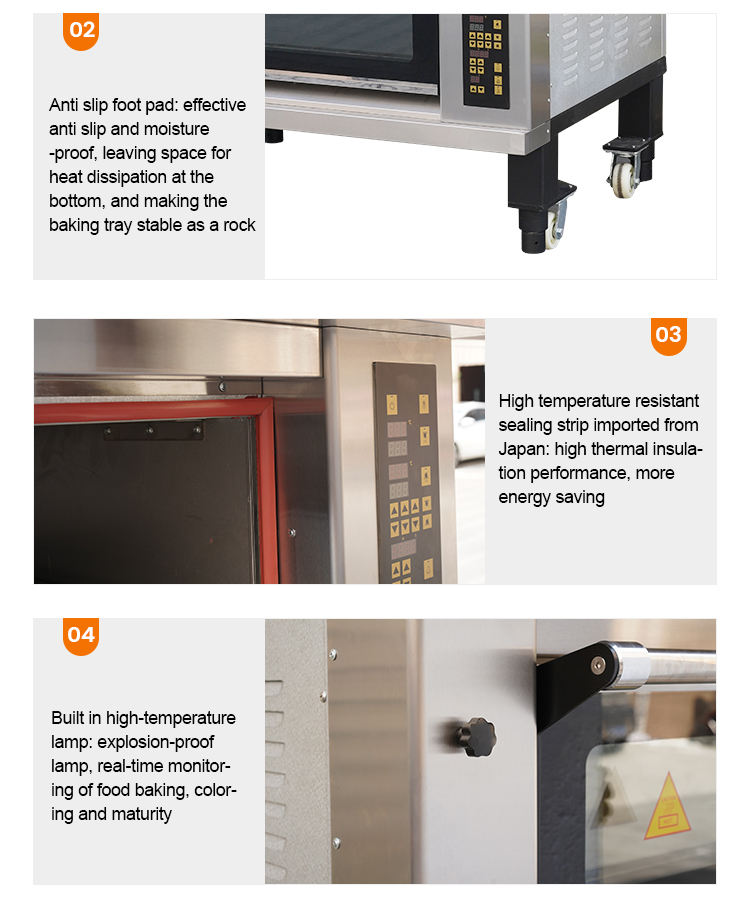 02

Anti slip foot pad: effective anti slip and moisture -proof, leaving space for heat dissipation at the bottom, and making the baking tray stable as a rock

03

High temperature resistant sealing strip imported from Japan: high thermal insulation performance, more energy saving

04

Built in high-temperature lamp: explosion-proof lamp, real-time monitoring of food baking, coloring and maturity